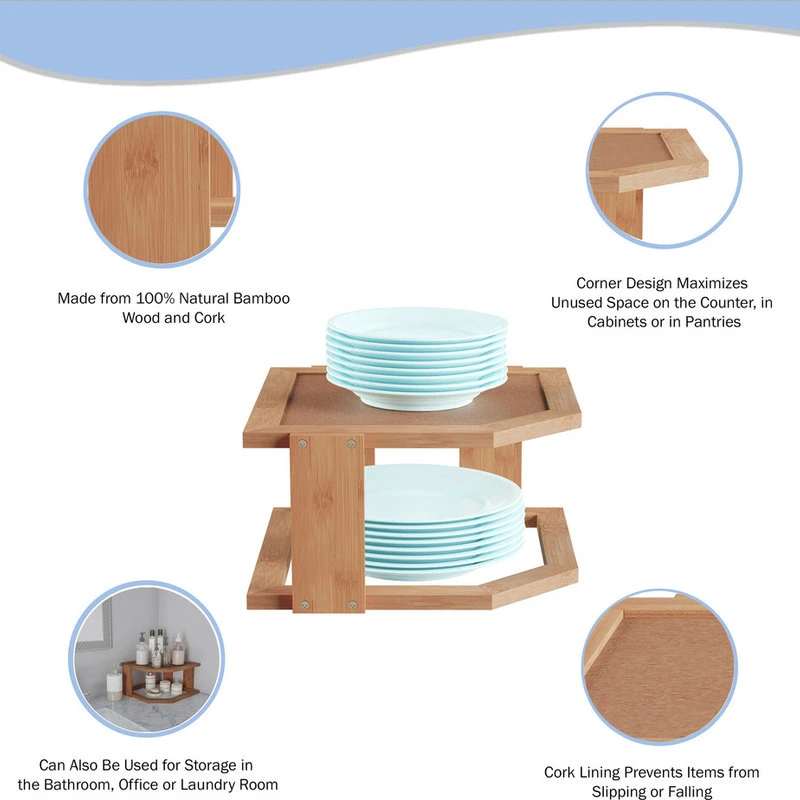 Made from 100% Natural Bamboo Wood and Cork

Corner Design Maximizes Unused Space on the Counter, in Cabinets or in Pantries

Can Also Be Used for Storage in the Bathroom, Office or Laundry Room

Cork Lining Prevents Items from Slipping or Falling